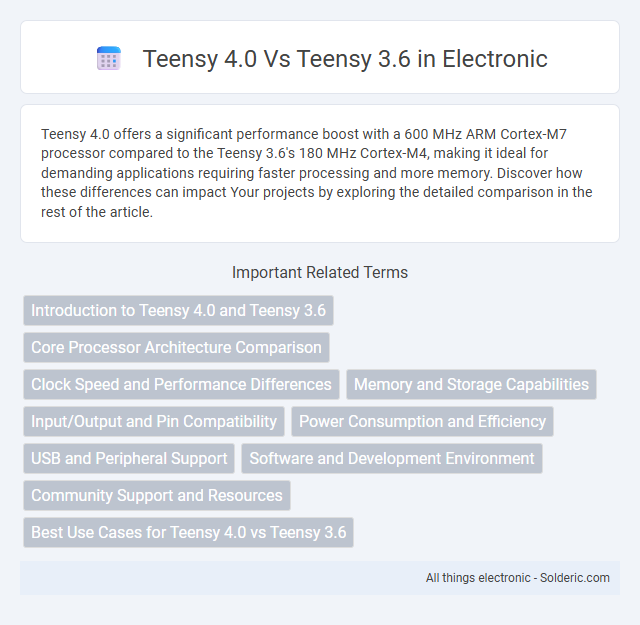 Teensy 4.0 Vs Teensy 3.6 in Electronic

Teensy 4.0 offers a significant performance boost with a 600 MHz ARM Cortex-M7 processor compared to the Teensy 3.6's 180 MHz Cortex-M4, making it ideal for demanding applications requiring faster processing and more memory. Discover how these differences can impact Your projects by exploring the detailed comparison in the rest of the article.

Important Related Terms

Introduction to Teensy 4.0 and Teensy 3.6

Core Processor Architecture Comparison

Clock Speed and Performance Differences

Memory and Storage Capabilities

Input/Output and Pin Compatibility

Power Consumption and Efficiency

USB and Peripheral Support

Software and Development Environment

Community Support and Resources

Best Use Cases for Teensy 4.0 vs Teensy 3.6

All things electronic - Solderic.com