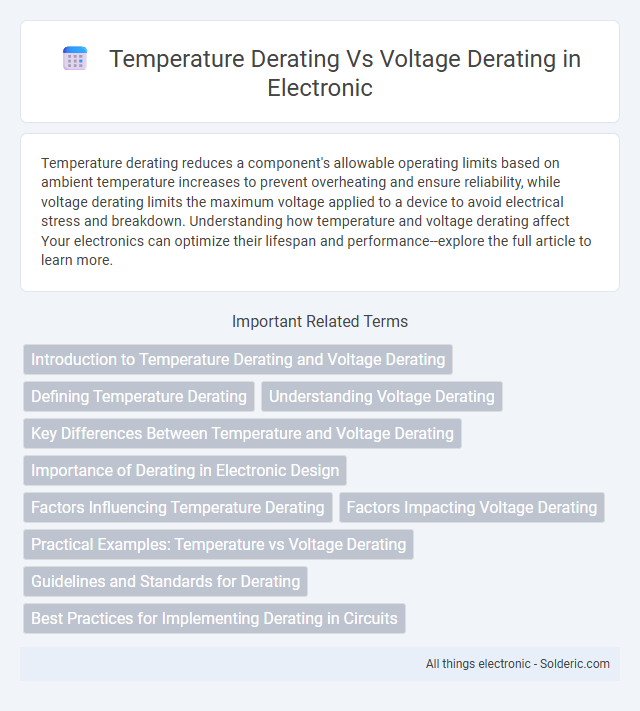 Temperature Derating Vs Voltage Derating in Electronic

Temperature derating reduces a component's allowable operating limits based on ambient temperature increases to prevent overheating and ensure reliability, while voltage derating limits the maximum voltage applied to a device to avoid electrical stress and breakdown. Understanding how temperature and voltage derating affect Your electronics can optimize their lifespan and performance--explore the full article to learn more.

Important Related Terms

Introduction to Temperature Derating and Voltage Derating

Defining Temperature Derating

Understanding Voltage Derating

Key Differences Between Temperature and Voltage Derating

Importance of Derating in Electronic Design

Factors Influencing Temperature Derating

Factors Impacting Voltage Derating

Practical Examples: Temperature vs Voltage Derating

Guidelines and Standards for Derating

Best Practices for Implementing Derating in Circuits

All things electronic - Solderic.com