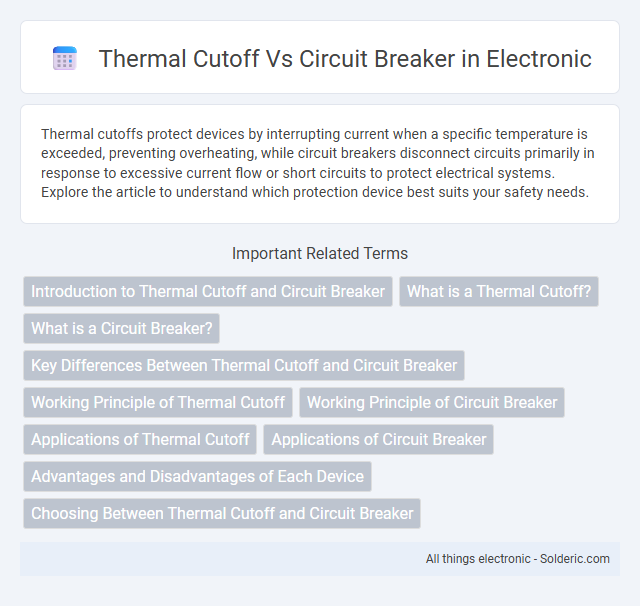 Thermal Cutoff Vs Circuit Breaker in Electronic

Thermal cutoffs protect devices by interrupting current when a specific temperature is exceeded, preventing overheating, while circuit breakers disconnect circuits primarily in response to excessive current flow or short circuits to protect electrical systems. Explore the article to understand which protection device best suits your safety needs.

Important Related Terms

Introduction to Thermal Cutoff and Circuit Breaker

What is a Thermal Cutoff?

What is a Circuit Breaker?

Key Differences Between Thermal Cutoff and Circuit Breaker

Working Principle of Thermal Cutoff

Working Principle of Circuit Breaker

Applications of Thermal Cutoff

Applications of Circuit Breaker

Advantages and Disadvantages of Each Device

Choosing Between Thermal Cutoff and Circuit Breaker

All things electronic - Solderic.com