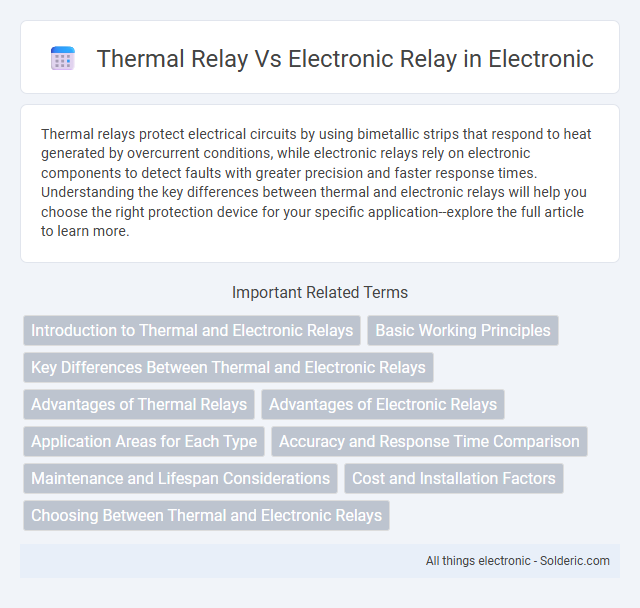 Thermal Relay Vs Electronic Relay in Electronic

Thermal relays protect electrical circuits by using bimetallic strips that respond to heat generated by overcurrent conditions, while electronic relays rely on electronic components to detect faults with greater precision and faster response times. Understanding the key differences between thermal and electronic relays will help you choose the right protection device for your specific application--explore the full article to learn more.

Important Related Terms

Introduction to Thermal and Electronic Relays

Basic Working Principles

Key Differences Between Thermal and Electronic Relays

Advantages of Thermal Relays

Advantages of Electronic Relays

Application Areas for Each Type

Accuracy and Response Time Comparison

Maintenance and Lifespan Considerations

Cost and Installation Factors

Choosing Between Thermal and Electronic Relays

All things electronic - Solderic.com