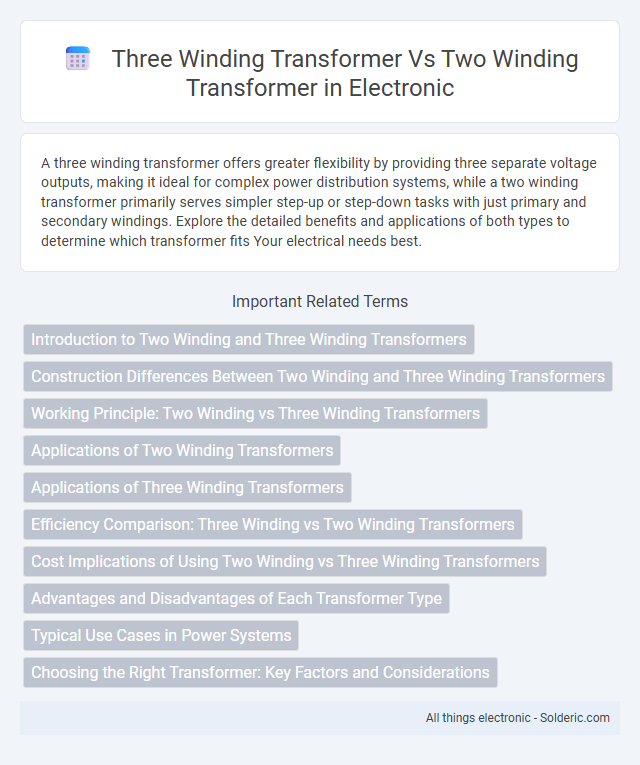 Three Winding Transformer Vs Two Winding Transformer in Electronic

A three winding transformer offers greater flexibility by providing three separate voltage outputs, making it ideal for complex power distribution systems, while a two winding transformer primarily serves simpler step-up or step-down tasks with just primary and secondary windings. Explore the detailed benefits and applications of both types to determine which transformer fits Your electrical needs best.

Important Related Terms

Introduction to Two Winding and Three Winding Transformers

Construction Differences Between Two Winding and Three Winding Transformers

Working Principle: Two Winding vs Three Winding Transformers

Applications of Two Winding Transformers

Applications of Three Winding Transformers

Efficiency Comparison: Three Winding vs Two Winding Transformers

Cost Implications of Using Two Winding vs Three Winding Transformers

Advantages and Disadvantages of Each Transformer Type

Typical Use Cases in Power Systems

Choosing the Right Transformer: Key Factors and Considerations

All things electronic - Solderic.com