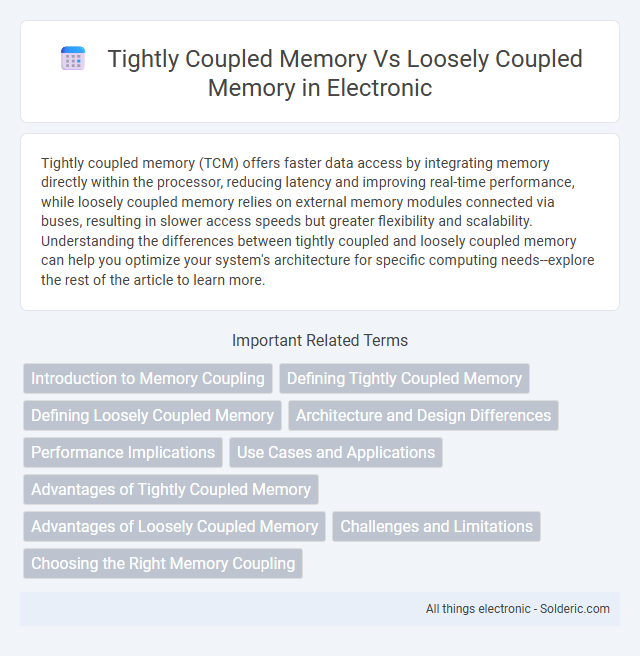 Tightly Coupled Memory Vs Loosely Coupled Memory in Electronic

Tightly coupled memory (TCM) offers faster data access by integrating memory directly within the processor, reducing latency and improving real-time performance, while loosely coupled memory relies on external memory modules connected via buses, resulting in slower access speeds but greater flexibility and scalability. Understanding the differences between tightly coupled and loosely coupled memory can help you optimize your system's architecture for specific computing needs--explore the rest of the article to learn more.

Important Related Terms

Introduction to Memory Coupling
Defining Tightly Coupled Memory
Defining Loosely Coupled Memory
Architecture and Design Differences
Performance Implications
Use Cases and Applications
Advantages of Tightly Coupled Memory
Advantages of Loosely Coupled Memory
Challenges and Limitations
Choosing the Right Memory Coupling

All things electronic - Solderic.com