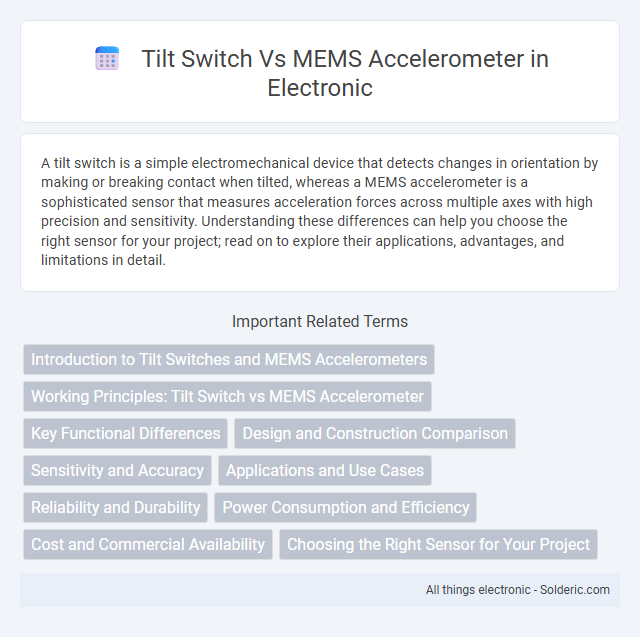 Tilt Switch Vs MEMS Accelerometer in Electronic

A tilt switch is a simple electromechanical device that detects changes in orientation by making or breaking contact when tilted, whereas a MEMS accelerometer is a sophisticated sensor that measures acceleration forces across multiple axes with high precision and sensitivity. Understanding these differences can help you choose the right sensor for your project; read on to explore their applications, advantages, and limitations in detail.

Important Related Terms

Introduction to Tilt Switches and MEMS Accelerometers

Working Principles: Tilt Switch vs MEMS Accelerometer

Key Functional Differences

Design and Construction Comparison

Sensitivity and Accuracy

Applications and Use Cases

Reliability and Durability

Power Consumption and Efficiency

Cost and Commercial Availability

Choosing the Right Sensor for Your Project

All things electronic - Solderic.com