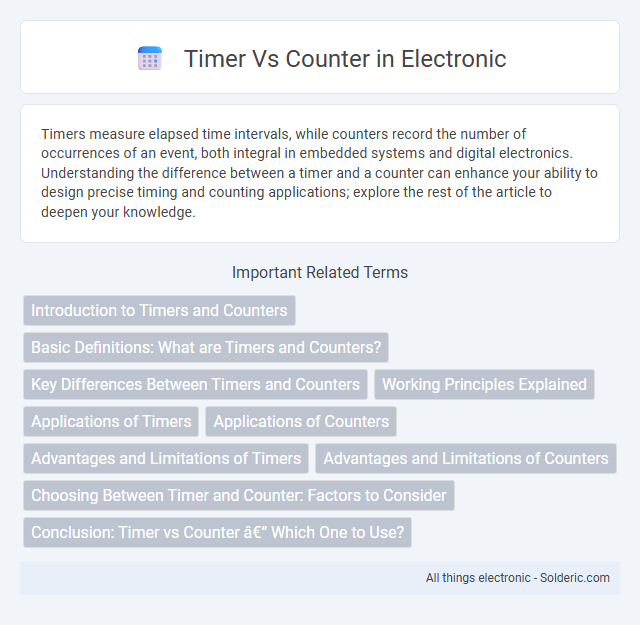 Timer Vs Counter in Electronic

Timers measure elapsed time intervals, while counters record the number of occurrences of an event, both integral in embedded systems and digital electronics. Understanding the difference between a timer and a counter can enhance your ability to design precise timing and counting applications; explore the rest of the article to deepen your knowledge.

Important Related Terms

Introduction to Timers and Counters

Basic Definitions: What are Timers and Counters?

Key Differences Between Timers and Counters

Working Principles Explained

Applications of Timers

Applications of Counters

Advantages and Limitations of Timers

Advantages and Limitations of Counters

Choosing Between Timer and Counter: Factors to Consider

Conclusion: Timer vs Counter â€“ Which One to Use?

All things electronic - Solderic.com