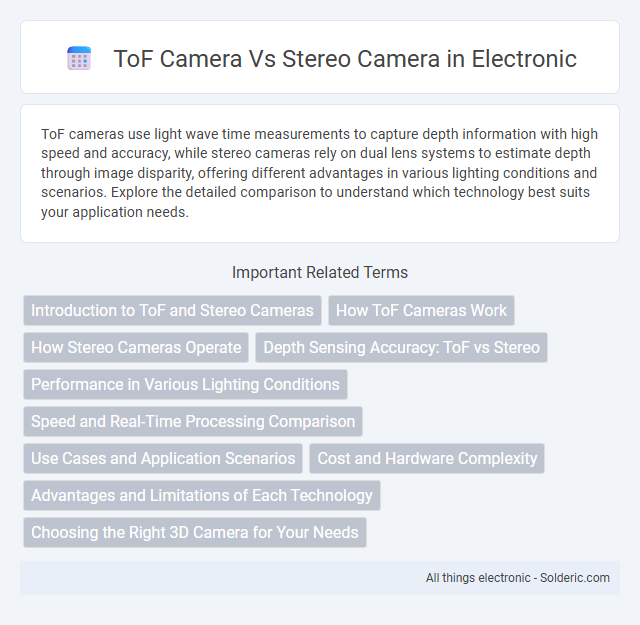 ToF Camera Vs Stereo Camera in Electronic

ToF cameras use light wave time measurements to capture depth information with high speed and accuracy, while stereo cameras rely on dual lens systems to estimate depth through image disparity, offering different advantages in various lighting conditions and scenarios. Explore the detailed comparison to understand which technology best suits your application needs.

Important Related Terms

Introduction to ToF and Stereo Cameras

How ToF Cameras Work

How Stereo Cameras Operate

Depth Sensing Accuracy: ToF vs Stereo

Performance in Various Lighting Conditions

Speed and Real-Time Processing Comparison

Use Cases and Application Scenarios

Cost and Hardware Complexity

Advantages and Limitations of Each Technology

Choosing the Right 3D Camera for Your Needs

All things electronic - Solderic.com