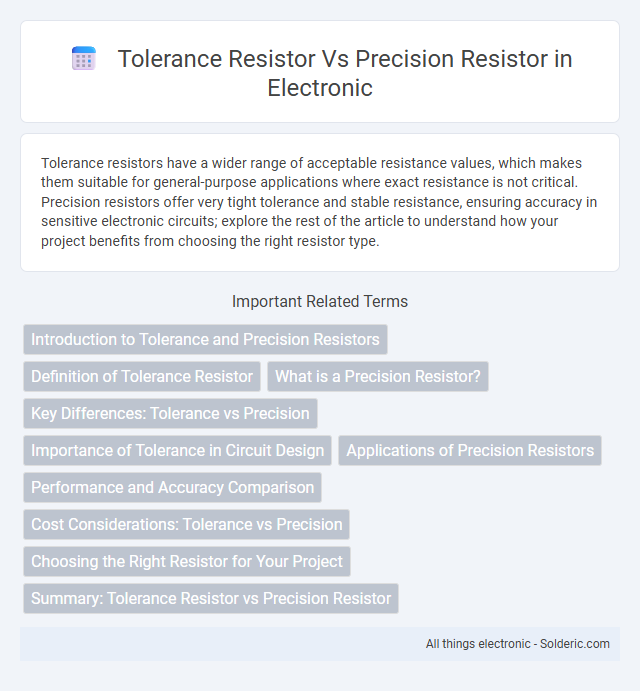 Tolerance Resistor Vs Precision Resistor in Electronic

Tolerance resistors have a wider range of acceptable resistance values, which makes them suitable for general-purpose applications where exact resistance is not critical. Precision resistors offer very tight tolerance and stable resistance, ensuring accuracy in sensitive electronic circuits; explore the rest of the article to understand how your project benefits from choosing the right resistor type.

Important Related Terms

Introduction to Tolerance and Precision Resistors

Definition of Tolerance Resistor

What is a Precision Resistor?

Key Differences: Tolerance vs Precision

Importance of Tolerance in Circuit Design

Applications of Precision Resistors

Performance and Accuracy Comparison

Cost Considerations: Tolerance vs Precision

Choosing the Right Resistor for Your Project

Summary: Tolerance Resistor vs Precision Resistor

All things electronic - Solderic.com