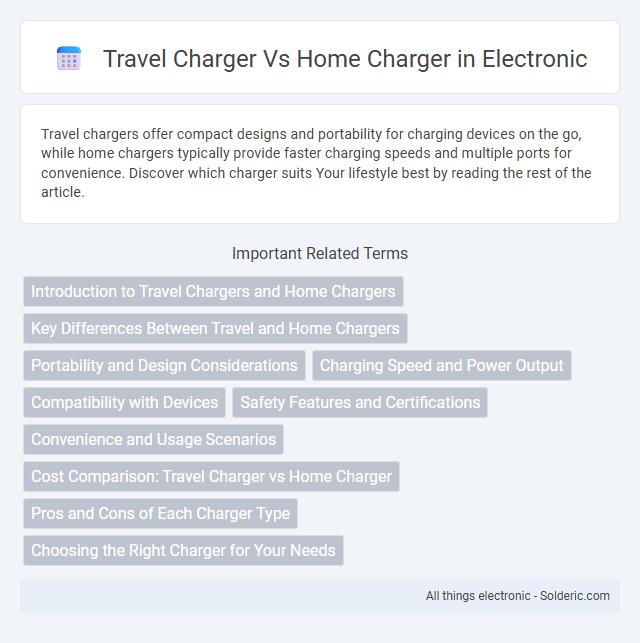 Travel Charger Vs Home Charger in Electronic

Travel chargers offer compact designs and portability for charging devices on the go, while home chargers typically provide faster charging speeds and multiple ports for convenience. Discover which charger suits Your lifestyle best by reading the rest of the article.

Important Related Terms

Introduction to Travel Chargers and Home Chargers

Key Differences Between Travel and Home Chargers

Portability and Design Considerations

Charging Speed and Power Output

Compatibility with Devices

Safety Features and Certifications

Convenience and Usage Scenarios

Cost Comparison: Travel Charger vs Home Charger

Pros and Cons of Each Charger Type

Choosing the Right Charger for Your Needs

All things electronic - Solderic.com