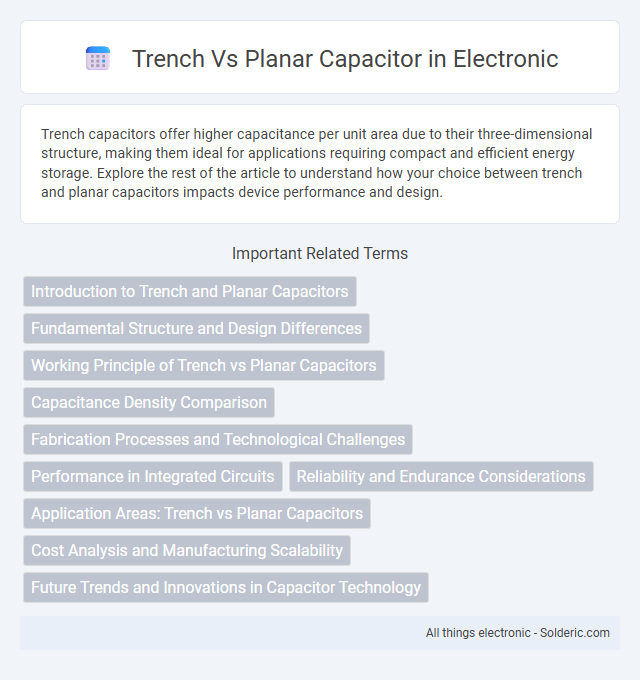 Trench Vs Planar Capacitor in Electronic

Trench capacitors offer higher capacitance per unit area due to their three-dimensional structure, making them ideal for applications requiring compact and efficient energy storage. Explore the rest of the article to understand how your choice between trench and planar capacitors impacts device performance and design.

Important Related Terms

Introduction to Trench and Planar Capacitors

Fundamental Structure and Design Differences

Working Principle of Trench vs Planar Capacitors

Capacitance Density Comparison

Fabrication Processes and Technological Challenges

Performance in Integrated Circuits

Reliability and Endurance Considerations

Application Areas: Trench vs Planar Capacitors

Cost Analysis and Manufacturing Scalability

Future Trends and Innovations in Capacitor Technology

All things electronic - Solderic.com