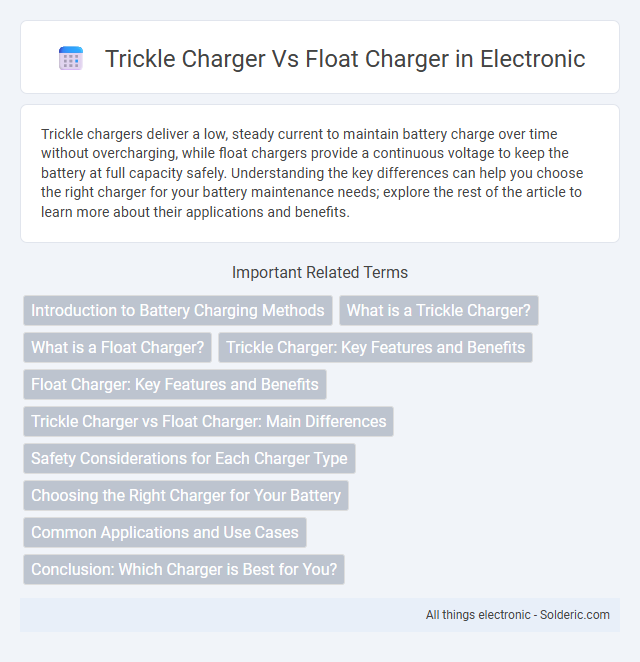 Trickle Charger Vs Float Charger in Electronic

Trickle chargers deliver a low, steady current to maintain battery charge over time without overcharging, while float chargers provide a continuous voltage to keep the battery at full capacity safely. Understanding the key differences can help you choose the right charger for your battery maintenance needs; explore the rest of the article to learn more about their applications and benefits.

Important Related Terms

Introduction to Battery Charging Methods

What is a Trickle Charger?

What is a Float Charger?

Trickle Charger: Key Features and Benefits

Float Charger: Key Features and Benefits

Trickle Charger vs Float Charger: Main Differences

Safety Considerations for Each Charger Type

Choosing the Right Charger for Your Battery

Common Applications and Use Cases

Conclusion: Which Charger is Best for You?

All things electronic - Solderic.com