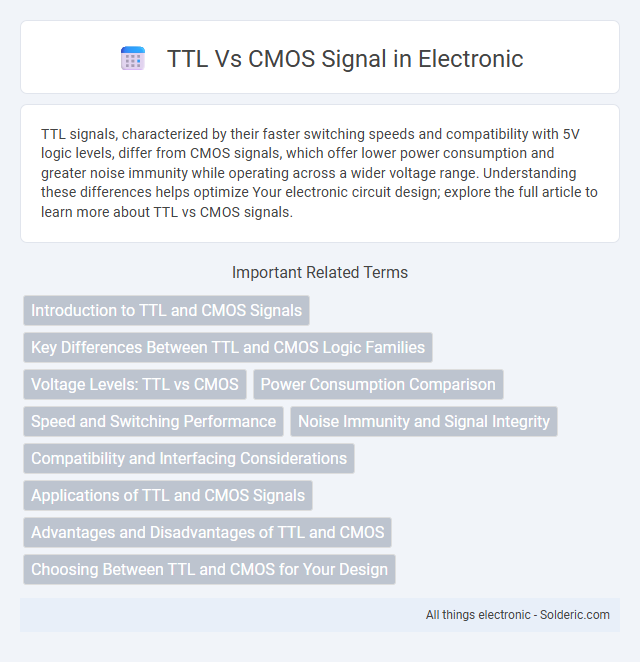 TTL Vs CMOS Signal in Electronic

TTL signals, characterized by their faster switching speeds and compatibility with 5V logic levels, differ from CMOS signals, which offer lower power consumption and greater noise immunity while operating across a wider voltage range. Understanding these differences helps optimize Your electronic circuit design; explore the full article to learn more about TTL vs CMOS signals.

Important Related Terms

Introduction to TTL and CMOS Signals

Key Differences Between TTL and CMOS Logic Families

Voltage Levels: TTL vs CMOS

Power Consumption Comparison

Speed and Switching Performance

Noise Immunity and Signal Integrity

Compatibility and Interfacing Considerations

Applications of TTL and CMOS Signals

Advantages and Disadvantages of TTL and CMOS

Choosing Between TTL and CMOS for Your Design

All things electronic - Solderic.com