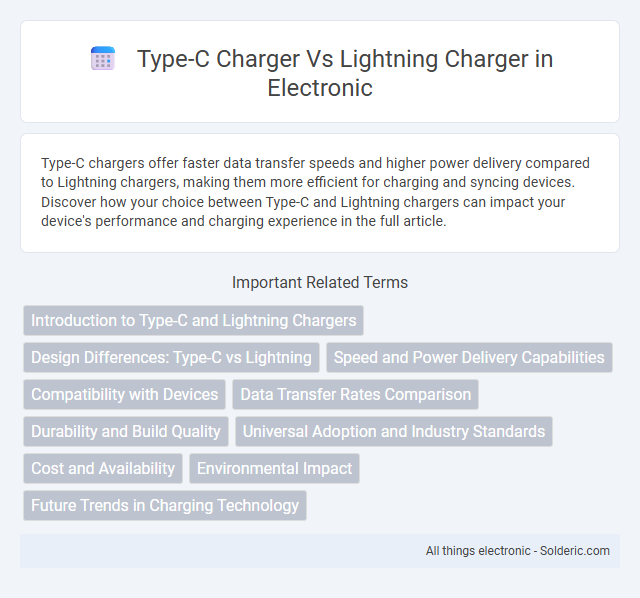 Type-C Charger Vs Lightning Charger in Electronic

Type-C chargers offer faster data transfer speeds and higher power delivery compared to Lightning chargers, making them more efficient for charging and syncing devices. Discover how your choice between Type-C and Lightning chargers can impact your device's performance and charging experience in the full article.

Important Related Terms

Introduction to Type-C and Lightning Chargers

Design Differences: Type-C vs Lightning

Speed and Power Delivery Capabilities

Compatibility with Devices

Data Transfer Rates Comparison

Durability and Build Quality

Universal Adoption and Industry Standards

Cost and Availability

Environmental Impact

Future Trends in Charging Technology

All things electronic - Solderic.com