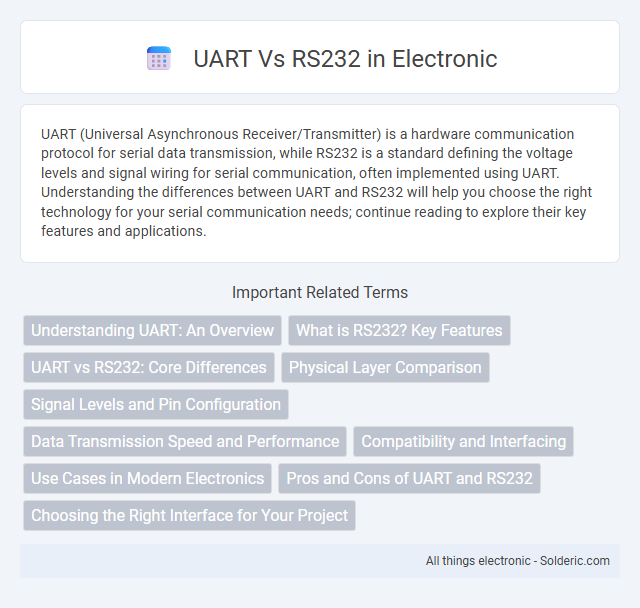 UART Vs RS232 in Electronic

UART (Universal Asynchronous Receiver/Transmitter) is a hardware communication protocol for serial data transmission, while RS232 is a standard defining the voltage levels and signal wiring for serial communication, often implemented using UART. Understanding the differences between UART and RS232 will help you choose the right technology for your serial communication needs; continue reading to explore their key features and applications.

Important Related Terms

Understanding UART: An Overview

What is RS232? Key Features

UART vs RS232: Core Differences

Physical Layer Comparison

Signal Levels and Pin Configuration

Data Transmission Speed and Performance

Compatibility and Interfacing

Use Cases in Modern Electronics

Pros and Cons of UART and RS232

Choosing the Right Interface for Your Project

All things electronic - Solderic.com