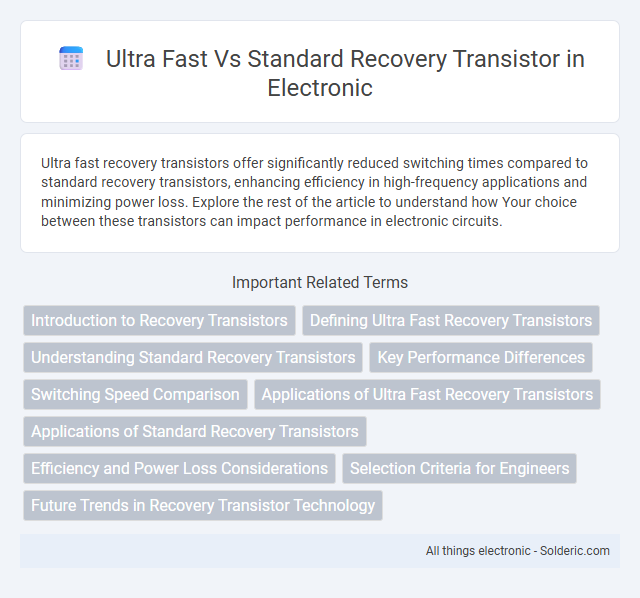 Ultra Fast Vs Standard Recovery Transistor in Electronic

Ultra fast recovery transistors offer significantly reduced switching times compared to standard recovery transistors, enhancing efficiency in high-frequency applications and minimizing power loss. Explore the rest of the article to understand how Your choice between these transistors can impact performance in electronic circuits.

Important Related Terms

Introduction to Recovery Transistors

Defining Ultra Fast Recovery Transistors

Understanding Standard Recovery Transistors

Key Performance Differences

Switching Speed Comparison

Applications of Ultra Fast Recovery Transistors

Applications of Standard Recovery Transistors

Efficiency and Power Loss Considerations

Selection Criteria for Engineers

Future Trends in Recovery Transistor Technology

All things electronic - Solderic.com