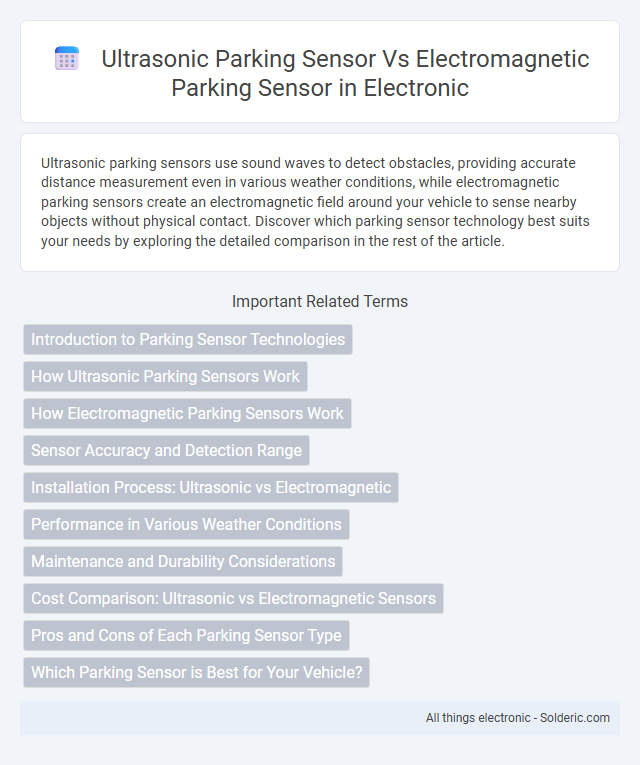 Ultrasonic Parking Sensor Vs Electromagnetic Parking Sensor in Electronic

Ultrasonic parking sensors use sound waves to detect obstacles, providing accurate distance measurement even in various weather conditions, while electromagnetic parking sensors create an electromagnetic field around your vehicle to sense nearby objects without physical contact. Discover which parking sensor technology best suits your needs by exploring the detailed comparison in the rest of the article.

Important Related Terms

Introduction to Parking Sensor Technologies

How Ultrasonic Parking Sensors Work

How Electromagnetic Parking Sensors Work

Sensor Accuracy and Detection Range

Installation Process: Ultrasonic vs Electromagnetic

Performance in Various Weather Conditions

Maintenance and Durability Considerations

Cost Comparison: Ultrasonic vs Electromagnetic Sensors

Pros and Cons of Each Parking Sensor Type

Which Parking Sensor is Best for Your Vehicle?

All things electronic - Solderic.com