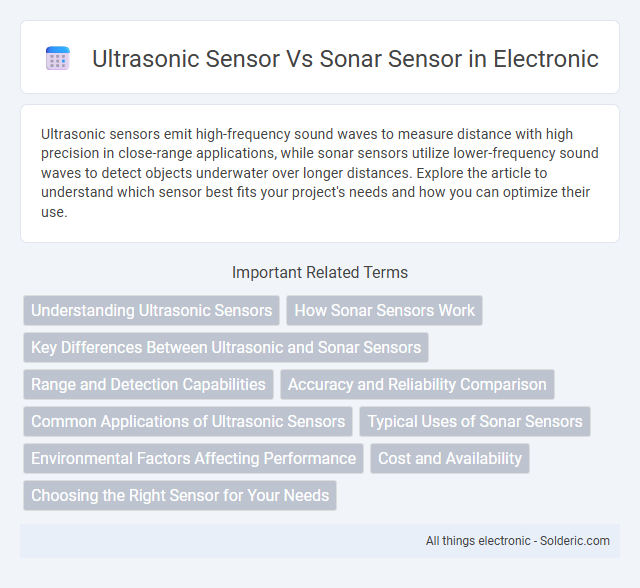 Ultrasonic Sensor Vs Sonar Sensor in Electronic

Ultrasonic sensors emit high-frequency sound waves to measure distance with high precision in close-range applications, while sonar sensors utilize lower-frequency sound waves to detect objects underwater over longer distances. Explore the article to understand which sensor best fits your project's needs and how you can optimize their use.

Important Related Terms

Understanding Ultrasonic Sensors

How Sonar Sensors Work

Key Differences Between Ultrasonic and Sonar Sensors

Range and Detection Capabilities

Accuracy and Reliability Comparison

Common Applications of Ultrasonic Sensors

Typical Uses of Sonar Sensors

Environmental Factors Affecting Performance

Cost and Availability

Choosing the Right Sensor for Your Needs

All things electronic - Solderic.com