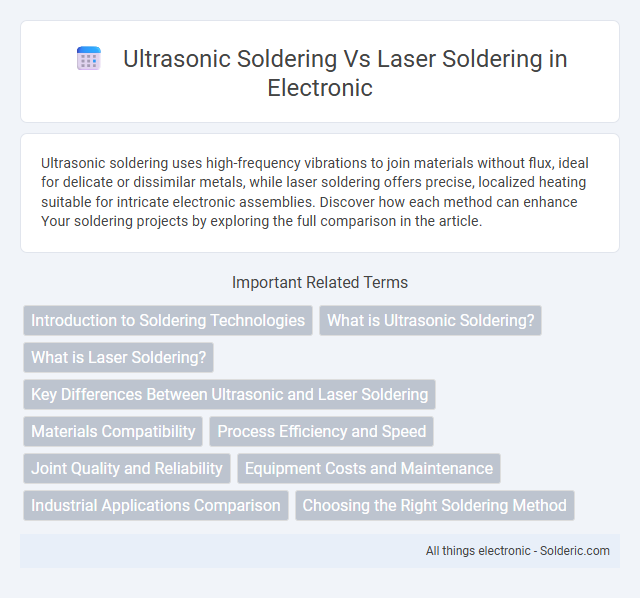 Ultrasonic Soldering Vs Laser Soldering in Electronic

Ultrasonic soldering uses high-frequency vibrations to join materials without flux, ideal for delicate or dissimilar metals, while laser soldering offers precise, localized heating suitable for intricate electronic assemblies. Discover how each method can enhance Your soldering projects by exploring the full comparison in the article.

Important Related Terms

Introduction to Soldering Technologies

What is Ultrasonic Soldering?

What is Laser Soldering?

Key Differences Between Ultrasonic and Laser Soldering

Materials Compatibility

Process Efficiency and Speed

Joint Quality and Reliability

Equipment Costs and Maintenance

Industrial Applications Comparison

Choosing the Right Soldering Method

All things electronic - Solderic.com