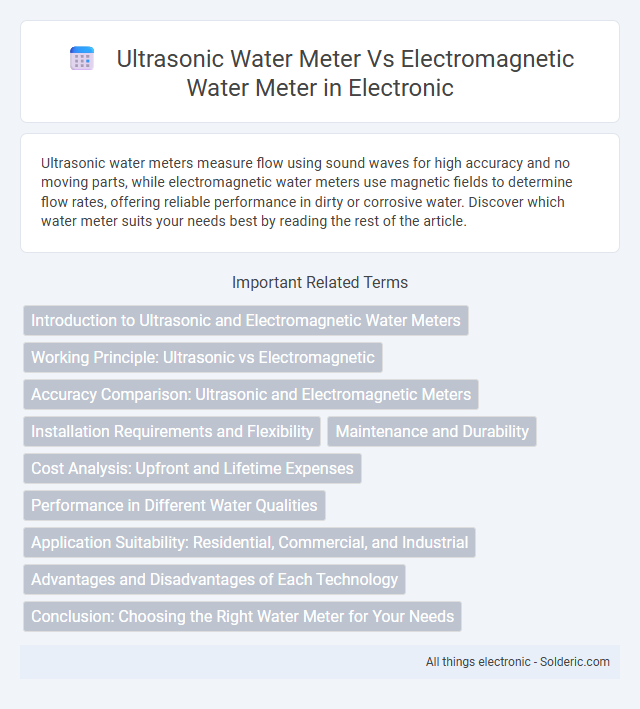 Ultrasonic Water Meter Vs Electromagnetic Water Meter in Electronic

Ultrasonic water meters measure flow using sound waves for high accuracy and no moving parts, while electromagnetic water meters use magnetic fields to determine flow rates, offering reliable performance in dirty or corrosive water. Discover which water meter suits your needs best by reading the rest of the article.

Important Related Terms

Introduction to Ultrasonic and Electromagnetic Water Meters

Working Principle: Ultrasonic vs Electromagnetic

Accuracy Comparison: Ultrasonic and Electromagnetic Meters

Installation Requirements and Flexibility

Maintenance and Durability

Cost Analysis: Upfront and Lifetime Expenses

Performance in Different Water Qualities

Application Suitability: Residential, Commercial, and Industrial

Advantages and Disadvantages of Each Technology

Conclusion: Choosing the Right Water Meter for Your Needs

All things electronic - Solderic.com