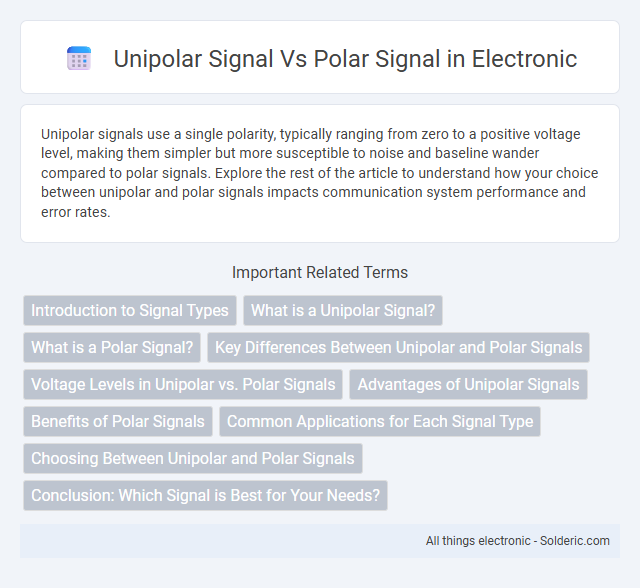 Unipolar Signal Vs Polar Signal in Electronic

Unipolar signals use a single polarity, typically ranging from zero to a positive voltage level, making them simpler but more susceptible to noise and baseline wander compared to polar signals. Explore the rest of the article to understand how your choice between unipolar and polar signals impacts communication system performance and error rates.

Important Related Terms

Introduction to Signal Types

What is a Unipolar Signal?

What is a Polar Signal?

Key Differences Between Unipolar and Polar Signals

Voltage Levels in Unipolar vs. Polar Signals

Advantages of Unipolar Signals

Benefits of Polar Signals

Common Applications for Each Signal Type

Choosing Between Unipolar and Polar Signals

Conclusion: Which Signal is Best for Your Needs?

All things electronic - Solderic.com