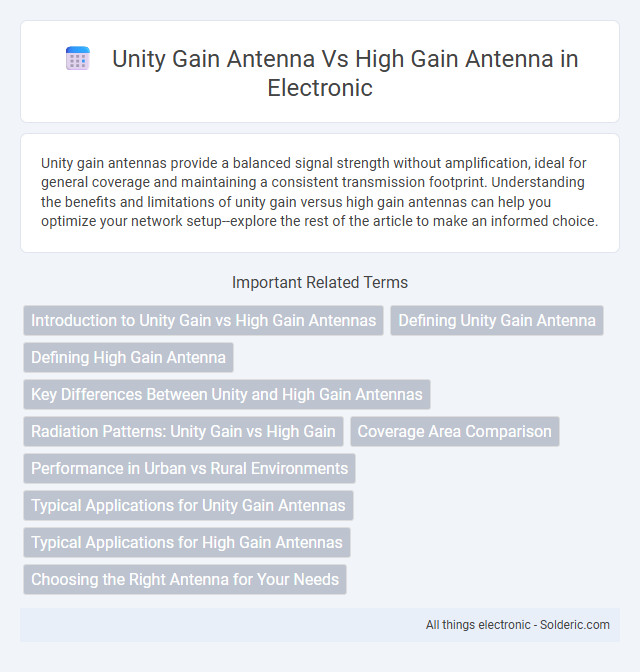 Unity Gain Antenna Vs High Gain Antenna in Electronic

Unity gain antennas provide a balanced signal strength without amplification, ideal for general coverage and maintaining a consistent transmission footprint. Understanding the benefits and limitations of unity gain versus high gain antennas can help you optimize your network setup--explore the rest of the article to make an informed choice.

Important Related Terms

Introduction to Unity Gain vs High Gain Antennas

Defining Unity Gain Antenna

Defining High Gain Antenna

Key Differences Between Unity and High Gain Antennas

Radiation Patterns: Unity Gain vs High Gain

Coverage Area Comparison

Performance in Urban vs Rural Environments

Typical Applications for Unity Gain Antennas

Typical Applications for High Gain Antennas

Choosing the Right Antenna for Your Needs

All things electronic - Solderic.com