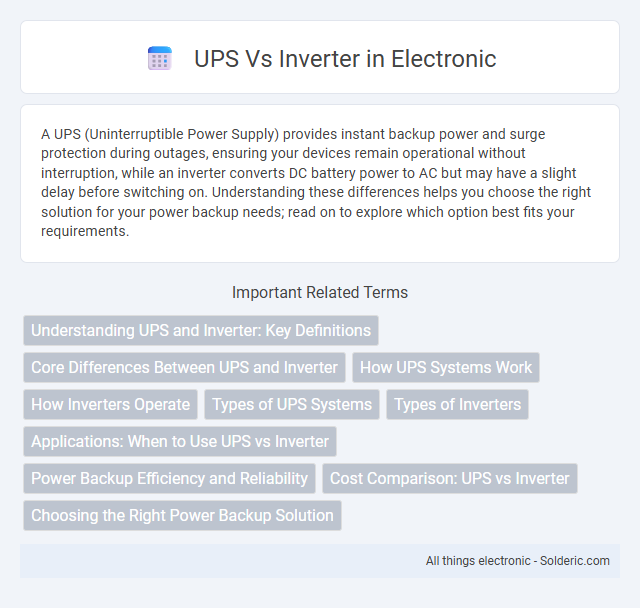 UPS Vs Inverter in Electronic

A UPS (Uninterruptible Power Supply) provides instant backup power and surge protection during outages, ensuring your devices remain operational without interruption, while an inverter converts DC battery power to AC but may have a slight delay before switching on. Understanding these differences helps you choose the right solution for your power backup needs; read on to explore which option best fits your requirements.

Important Related Terms

Understanding UPS and Inverter: Key Definitions

Core Differences Between UPS and Inverter

How UPS Systems Work

How Inverters Operate

Types of UPS Systems

Types of Inverters

Applications: When to Use UPS vs Inverter

Power Backup Efficiency and Reliability

Cost Comparison: UPS vs Inverter

Choosing the Right Power Backup Solution

All things electronic - Solderic.com