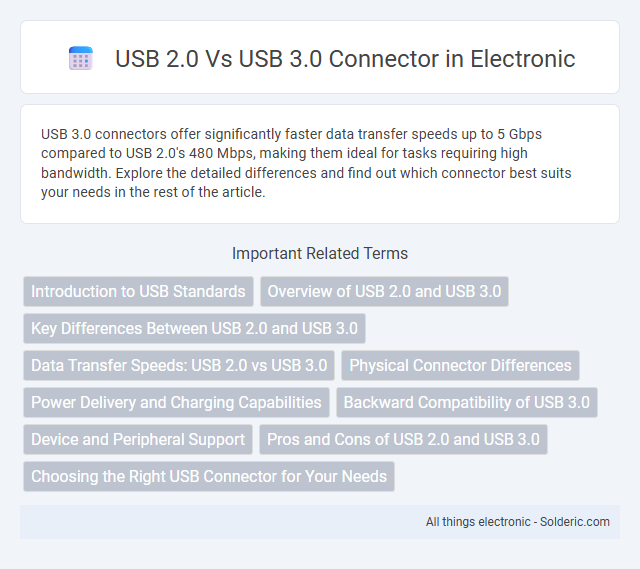 USB 2.0 Vs USB 3.0 Connector in Electronic

USB 3.0 connectors offer significantly faster data transfer speeds up to 5 Gbps compared to USB 2.0's 480 Mbps, making them ideal for tasks requiring high bandwidth. Explore the detailed differences and find out which connector best suits your needs in the rest of the article.

Important Related Terms

Introduction to USB Standards

Overview of USB 2.0 and USB 3.0

Key Differences Between USB 2.0 and USB 3.0

Data Transfer Speeds: USB 2.0 vs USB 3.0

Physical Connector Differences

Power Delivery and Charging Capabilities

Backward Compatibility of USB 3.0

Device and Peripheral Support

Pros and Cons of USB 2.0 and USB 3.0

Choosing the Right USB Connector for Your Needs

All things electronic - Solderic.com