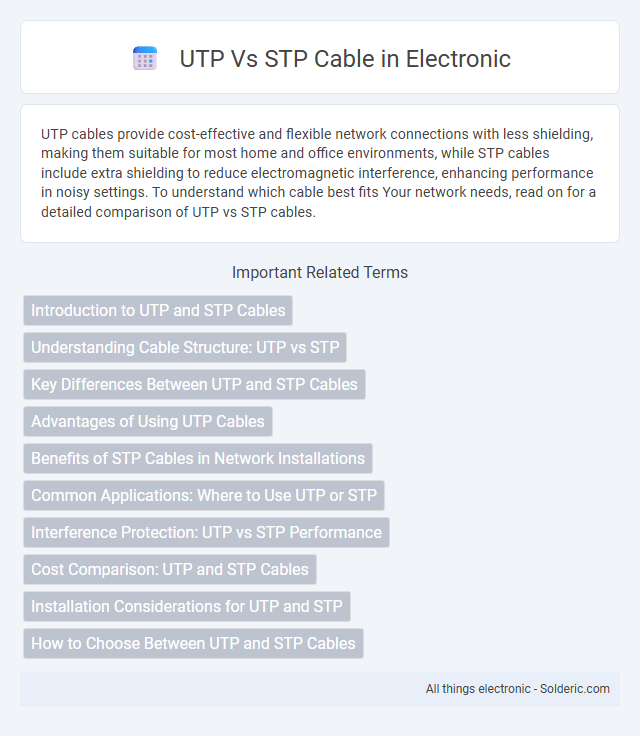 UTP Vs STP Cable in Electronic

UTP cables provide cost-effective and flexible network connections with less shielding, making them suitable for most home and office environments, while STP cables include extra shielding to reduce electromagnetic interference, enhancing performance in noisy settings. To understand which cable best fits Your network needs, read on for a detailed comparison of UTP vs STP cables.

Important Related Terms

Introduction to UTP and STP Cables

Understanding Cable Structure: UTP vs STP

Key Differences Between UTP and STP Cables

Advantages of Using UTP Cables

Benefits of STP Cables in Network Installations

Common Applications: Where to Use UTP or STP

Interference Protection: UTP vs STP Performance

Cost Comparison: UTP and STP Cables

Installation Considerations for UTP and STP

How to Choose Between UTP and STP Cables

All things electronic - Solderic.com