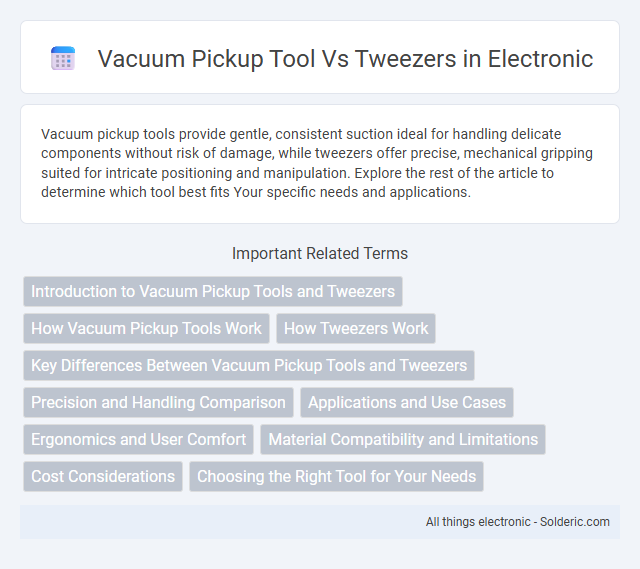 Vacuum Pickup Tool Vs Tweezers in Electronic

Vacuum pickup tools provide gentle, consistent suction ideal for handling delicate components without risk of damage, while tweezers offer precise, mechanical gripping suited for intricate positioning and manipulation. Explore the rest of the article to determine which tool best fits Your specific needs and applications.

Important Related Terms

Introduction to Vacuum Pickup Tools and Tweezers

How Vacuum Pickup Tools Work

How Tweezers Work

Key Differences Between Vacuum Pickup Tools and Tweezers

Precision and Handling Comparison

Applications and Use Cases

Ergonomics and User Comfort

Material Compatibility and Limitations

Cost Considerations

Choosing the Right Tool for Your Needs

All things electronic - Solderic.com