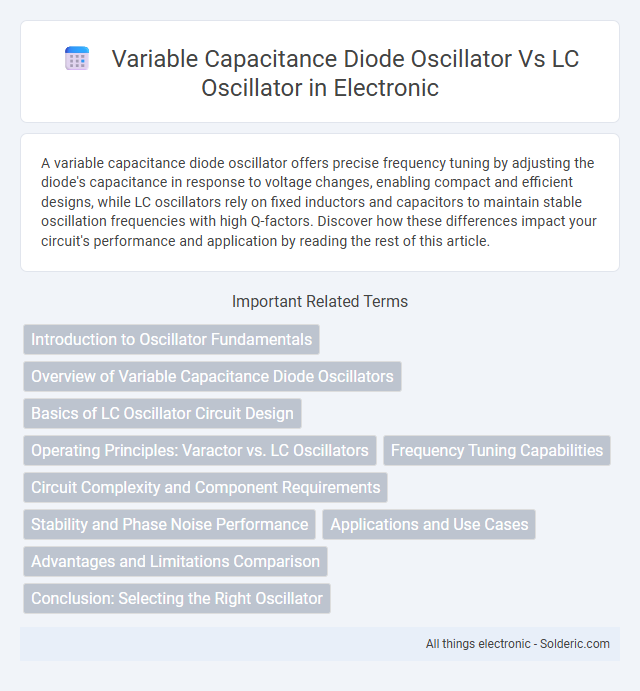 Variable Capacitance Diode Oscillator Vs LC Oscillator in Electronic

A variable capacitance diode oscillator offers precise frequency tuning by adjusting the diode's capacitance in response to voltage changes, enabling compact and efficient designs, while LC oscillators rely on fixed inductors and capacitors to maintain stable oscillation frequencies with high Q-factors. Discover how these differences impact your circuit's performance and application by reading the rest of this article.

Important Related Terms

Introduction to Oscillator Fundamentals

Overview of Variable Capacitance Diode Oscillators

Basics of LC Oscillator Circuit Design

Operating Principles: Varactor vs. LC Oscillators

Frequency Tuning Capabilities

Circuit Complexity and Component Requirements

Stability and Phase Noise Performance

Applications and Use Cases

Advantages and Limitations Comparison

Conclusion: Selecting the Right Oscillator

All things electronic - Solderic.com