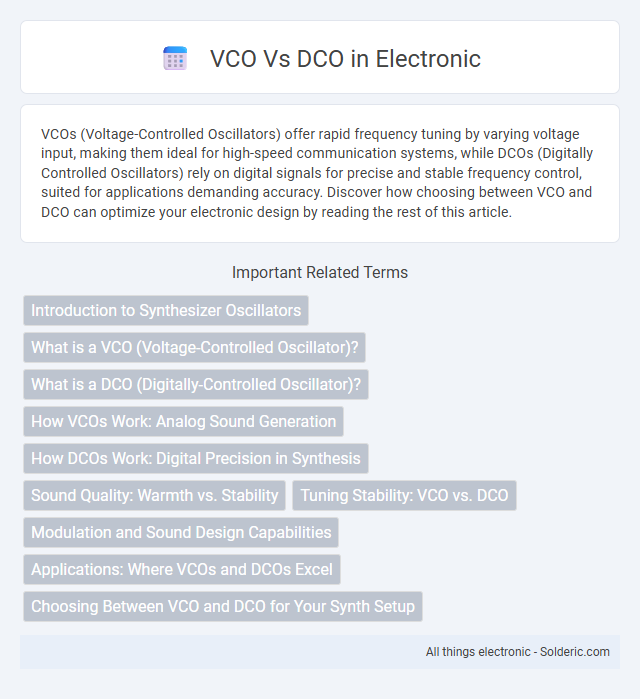 VCO Vs DCO in Electronic

VCOs (Voltage-Controlled Oscillators) offer rapid frequency tuning by varying voltage input, making them ideal for high-speed communication systems, while DCOs (Digitally Controlled Oscillators) rely on digital signals for precise and stable frequency control, suited for applications demanding accuracy. Discover how choosing between VCO and DCO can optimize your electronic design by reading the rest of this article.

Important Related Terms

Introduction to Synthesizer Oscillators

What is a VCO (Voltage-Controlled Oscillator)?

What is a DCO (Digitally-Controlled Oscillator)?

How VCOs Work: Analog Sound Generation

How DCOs Work: Digital Precision in Synthesis

Sound Quality: Warmth vs. Stability

Tuning Stability: VCO vs. DCO

Modulation and Sound Design Capabilities

Applications: Where VCOs and DCOs Excel

Choosing Between VCO and DCO for Your Synth Setup

All things electronic - Solderic.com