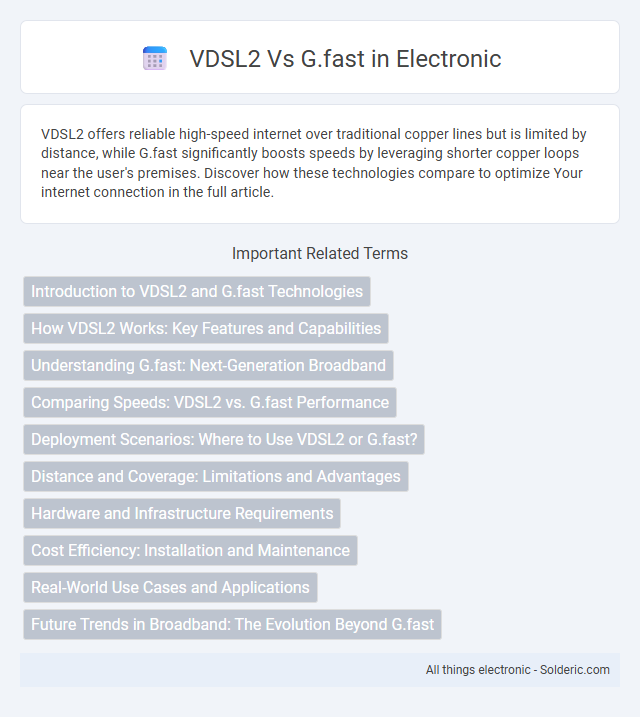 VDSL2 Vs G.fast in Electronic

VDSL2 offers reliable high-speed internet over traditional copper lines but is limited by distance, while G.fast significantly boosts speeds by leveraging shorter copper loops near the user's premises. Discover how these technologies compare to optimize Your internet connection in the full article.

Important Related Terms

Introduction to VDSL2 and G.fast Technologies

How VDSL2 Works: Key Features and Capabilities

Understanding G.fast: Next-Generation Broadband

Comparing Speeds: VDSL2 vs. G.fast Performance

Deployment Scenarios: Where to Use VDSL2 or G.fast?

Distance and Coverage: Limitations and Advantages

Hardware and Infrastructure Requirements

Cost Efficiency: Installation and Maintenance

Real-World Use Cases and Applications

Future Trends in Broadband: The Evolution Beyond G.fast

All things electronic - Solderic.com