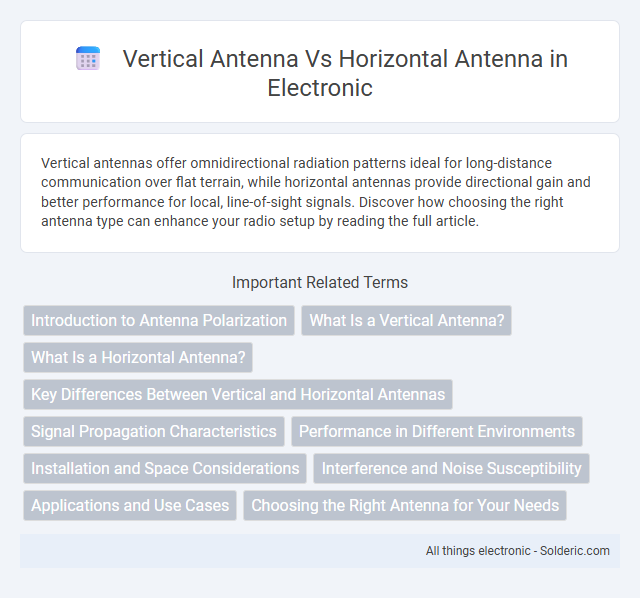 Vertical Antenna Vs Horizontal Antenna in Electronic

Vertical antennas offer omnidirectional radiation patterns ideal for long-distance communication over flat terrain, while horizontal antennas provide directional gain and better performance for local, line-of-sight signals. Discover how choosing the right antenna type can enhance your radio setup by reading the full article.

Important Related Terms

Introduction to Antenna Polarization
What Is a Vertical Antenna?
What Is a Horizontal Antenna?
Key Differences Between Vertical and Horizontal Antennas
Signal Propagation Characteristics
Performance in Different Environments
Installation and Space Considerations
Interference and Noise Susceptibility
Applications and Use Cases
Choosing the Right Antenna for Your Needs

All things electronic - Solderic.com