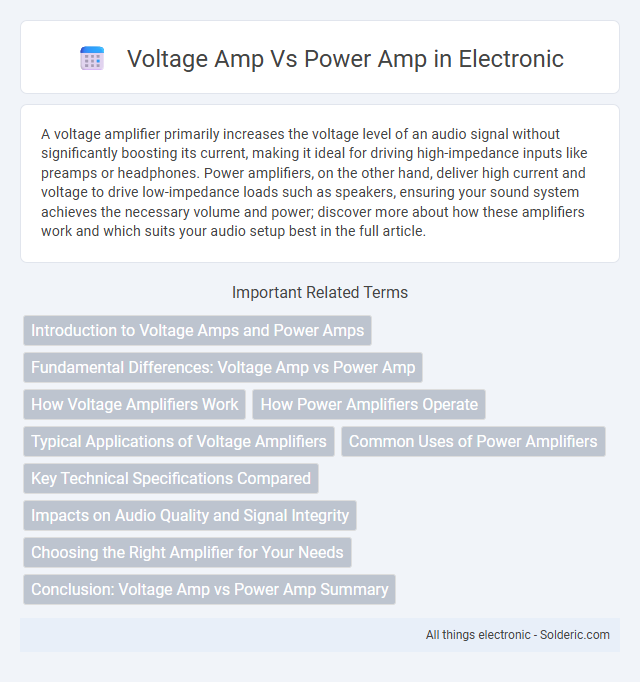 Voltage Amp Vs Power Amp in Electronic

A voltage amplifier primarily increases the voltage level of an audio signal without significantly boosting its current, making it ideal for driving high-impedance inputs like preamps or headphones. Power amplifiers, on the other hand, deliver high current and voltage to drive low-impedance loads such as speakers, ensuring your sound system achieves the necessary volume and power; discover more about how these amplifiers work and which suits your audio setup best in the full article.

Important Related Terms

Introduction to Voltage Amps and Power Amps

Fundamental Differences: Voltage Amp vs Power Amp

How Voltage Amplifiers Work

How Power Amplifiers Operate

Typical Applications of Voltage Amplifiers

Common Uses of Power Amplifiers

Key Technical Specifications Compared

Impacts on Audio Quality and Signal Integrity

Choosing the Right Amplifier for Your Needs

Conclusion: Voltage Amp vs Power Amp Summary

All things electronic - Solderic.com