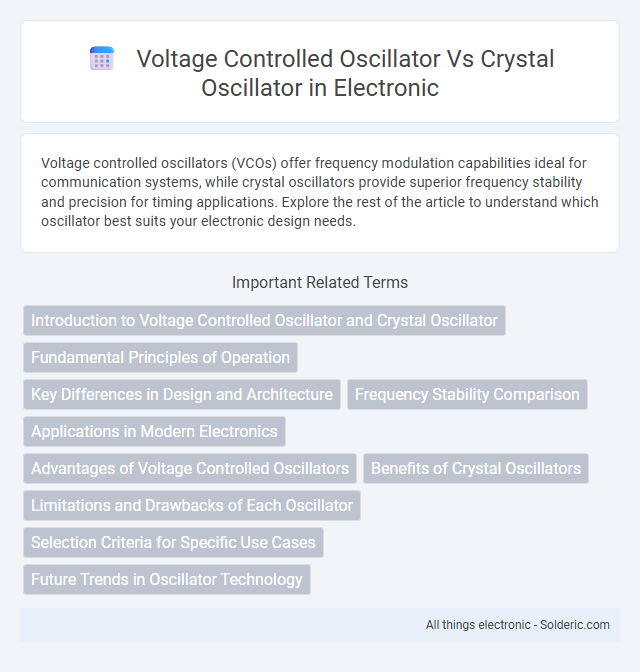 Voltage Controlled Oscillator Vs Crystal Oscillator in Electronic

Voltage controlled oscillators (VCOs) offer frequency modulation capabilities ideal for communication systems, while crystal oscillators provide superior frequency stability and precision for timing applications. Explore the rest of the article to understand which oscillator best suits your electronic design needs.

Important Related Terms

Introduction to Voltage Controlled Oscillator and Crystal Oscillator

Fundamental Principles of Operation

Key Differences in Design and Architecture

Frequency Stability Comparison

Applications in Modern Electronics

Advantages of Voltage Controlled Oscillators

Benefits of Crystal Oscillators

Limitations and Drawbacks of Each Oscillator

Selection Criteria for Specific Use Cases

Future Trends in Oscillator Technology

All things electronic - Solderic.com