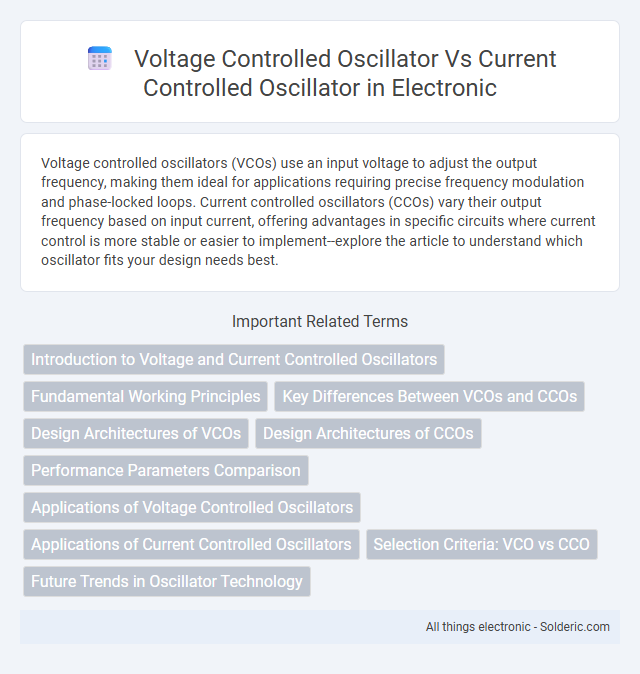 Voltage Controlled Oscillator Vs Current Controlled Oscillator in Electronic

Voltage controlled oscillators (VCOs) use an input voltage to adjust the output frequency, making them ideal for applications requiring precise frequency modulation and phase-locked loops. Current controlled oscillators (CCOs) vary their output frequency based on input current, offering advantages in specific circuits where current control is more stable or easier to implement--explore the article to understand which oscillator fits your design needs best.

Important Related Terms

Introduction to Voltage and Current Controlled Oscillators

Fundamental Working Principles

Key Differences Between VCOs and CCOs

Design Architectures of VCOs

Design Architectures of CCOs

Performance Parameters Comparison

Applications of Voltage Controlled Oscillators

Applications of Current Controlled Oscillators

Selection Criteria: VCO vs CCO

Future Trends in Oscillator Technology

All things electronic - Solderic.com