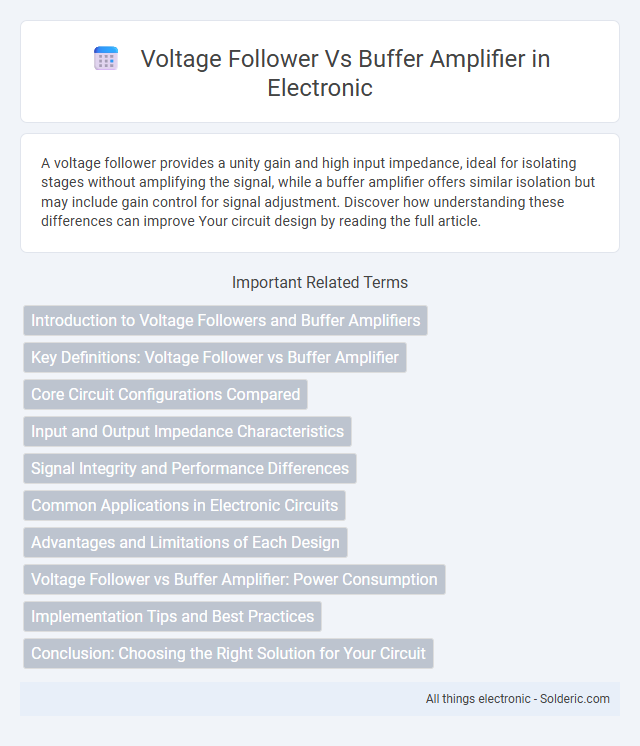 Voltage Follower Vs Buffer Amplifier in Electronic

A voltage follower provides a unity gain and high input impedance, ideal for isolating stages without amplifying the signal, while a buffer amplifier offers similar isolation but may include gain control for signal adjustment. Discover how understanding these differences can improve Your circuit design by reading the full article.

Important Related Terms

Introduction to Voltage Followers and Buffer Amplifiers

Key Definitions: Voltage Follower vs Buffer Amplifier

Core Circuit Configurations Compared

Input and Output Impedance Characteristics

Signal Integrity and Performance Differences

Common Applications in Electronic Circuits

Advantages and Limitations of Each Design

Voltage Follower vs Buffer Amplifier: Power Consumption

Implementation Tips and Best Practices

Conclusion: Choosing the Right Solution for Your Circuit

All things electronic - Solderic.com