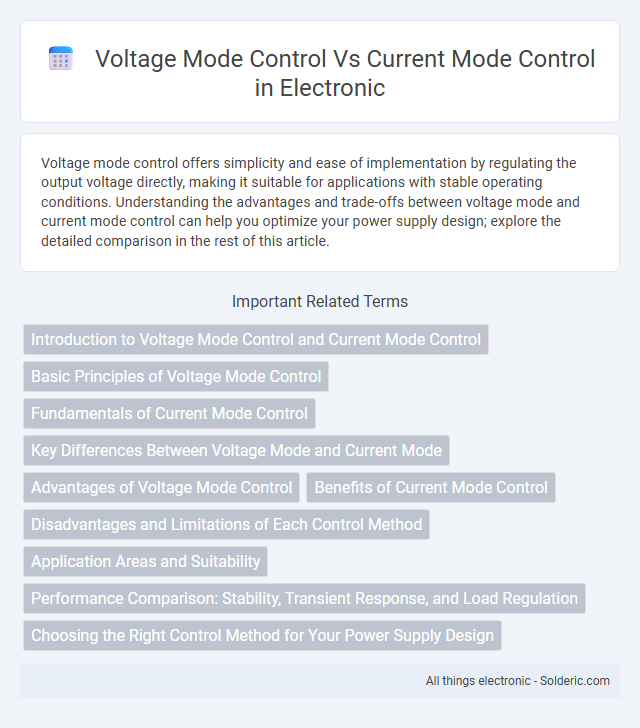 Voltage Mode Control Vs Current Mode Control in Electronic

Voltage mode control offers simplicity and ease of implementation by regulating the output voltage directly, making it suitable for applications with stable operating conditions. Understanding the advantages and trade-offs between voltage mode and current mode control can help you optimize your power supply design; explore the detailed comparison in the rest of this article.

Important Related Terms

Introduction to Voltage Mode Control and Current Mode Control

Basic Principles of Voltage Mode Control

Fundamentals of Current Mode Control

Key Differences Between Voltage Mode and Current Mode

Advantages of Voltage Mode Control

Benefits of Current Mode Control

Disadvantages and Limitations of Each Control Method

Application Areas and Suitability

Performance Comparison: Stability, Transient Response, and Load Regulation

Choosing the Right Control Method for Your Power Supply Design

All things electronic - Solderic.com