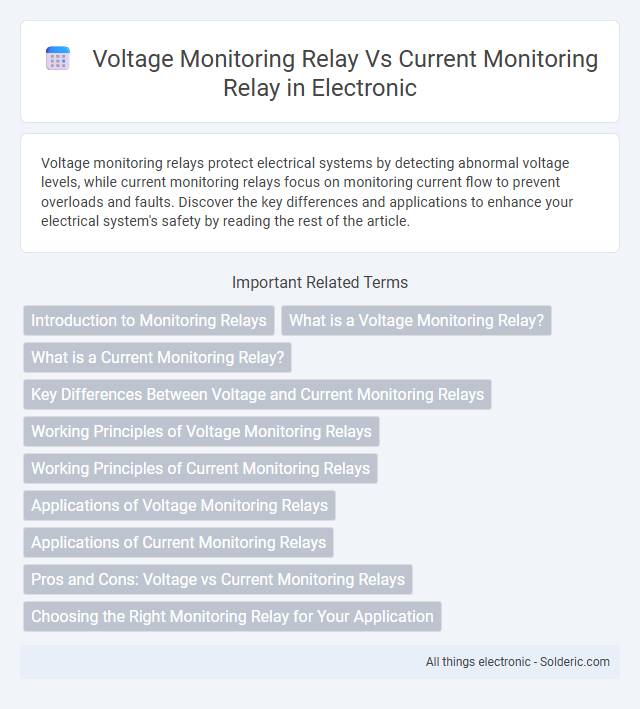 Voltage Monitoring Relay Vs Current Monitoring Relay in Electronic

Voltage monitoring relays protect electrical systems by detecting abnormal voltage levels, while current monitoring relays focus on monitoring current flow to prevent overloads and faults. Discover the key differences and applications to enhance your electrical system's safety by reading the rest of the article.

Important Related Terms

Introduction to Monitoring Relays

What is a Voltage Monitoring Relay?

What is a Current Monitoring Relay?

Key Differences Between Voltage and Current Monitoring Relays

Working Principles of Voltage Monitoring Relays

Working Principles of Current Monitoring Relays

Applications of Voltage Monitoring Relays

Applications of Current Monitoring Relays

Pros and Cons: Voltage vs Current Monitoring Relays

Choosing the Right Monitoring Relay for Your Application

All things electronic - Solderic.com