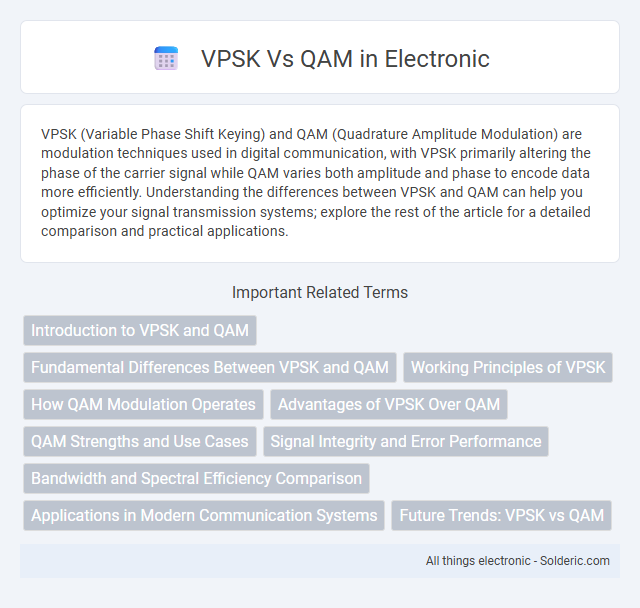 VPSK Vs QAM in Electronic

VPSK (Variable Phase Shift Keying) and QAM (Quadrature Amplitude Modulation) are modulation techniques used in digital communication, with VPSK primarily altering the phase of the carrier signal while QAM varies both amplitude and phase to encode data more efficiently. Understanding the differences between VPSK and QAM can help you optimize your signal transmission systems; explore the rest of the article for a detailed comparison and practical applications.

Important Related Terms

Introduction to VPSK and QAM

Fundamental Differences Between VPSK and QAM

Working Principles of VPSK

How QAM Modulation Operates

Advantages of VPSK Over QAM

QAM Strengths and Use Cases

Signal Integrity and Error Performance

Bandwidth and Spectral Efficiency Comparison

Applications in Modern Communication Systems

Future Trends: VPSK vs QAM

All things electronic - Solderic.com