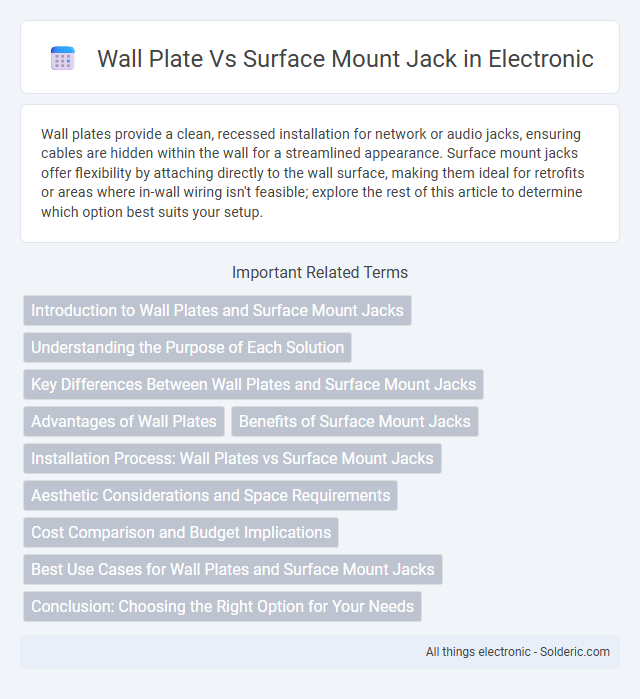 Wall Plate Vs Surface Mount Jack in Electronic

Wall plates provide a clean, recessed installation for network or audio jacks, ensuring cables are hidden within the wall for a streamlined appearance. Surface mount jacks offer flexibility by attaching directly to the wall surface, making them ideal for retrofits or areas where in-wall wiring isn't feasible; explore the rest of this article to determine which option best suits your setup.

Important Related Terms

Introduction to Wall Plates and Surface Mount Jacks

Understanding the Purpose of Each Solution

Key Differences Between Wall Plates and Surface Mount Jacks

Advantages of Wall Plates

Benefits of Surface Mount Jacks

Installation Process: Wall Plates vs Surface Mount Jacks

Aesthetic Considerations and Space Requirements

Cost Comparison and Budget Implications

Best Use Cases for Wall Plates and Surface Mount Jacks

Conclusion: Choosing the Right Option for Your Needs

All things electronic - Solderic.com