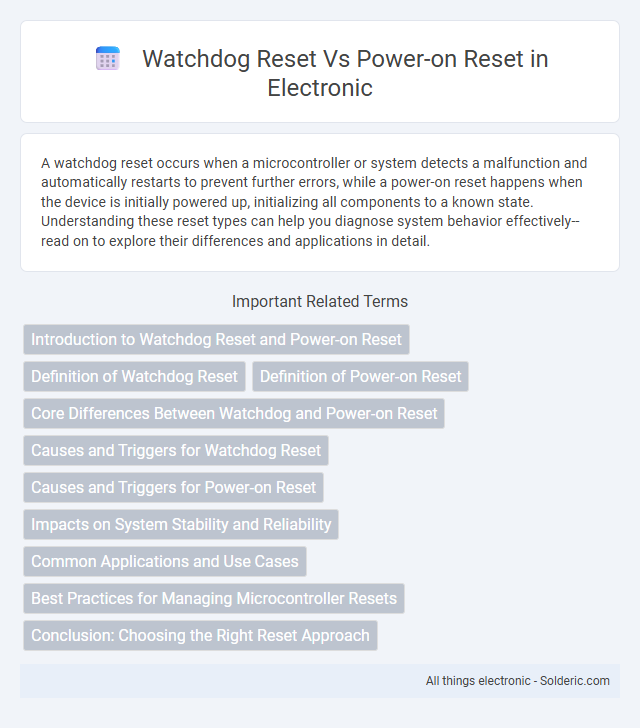 Watchdog Reset Vs Power-on Reset in Electronic

A watchdog reset occurs when a microcontroller or system detects a malfunction and automatically restarts to prevent further errors, while a power-on reset happens when the device is initially powered up, initializing all components to a known state. Understanding these reset types can help you diagnose system behavior effectively--read on to explore their differences and applications in detail.

Important Related Terms

Introduction to Watchdog Reset and Power-on Reset

Definition of Watchdog Reset

Definition of Power-on Reset

Core Differences Between Watchdog and Power-on Reset

Causes and Triggers for Watchdog Reset

Causes and Triggers for Power-on Reset

Impacts on System Stability and Reliability

Common Applications and Use Cases

Best Practices for Managing Microcontroller Resets

Conclusion: Choosing the Right Reset Approach

All things electronic - Solderic.com