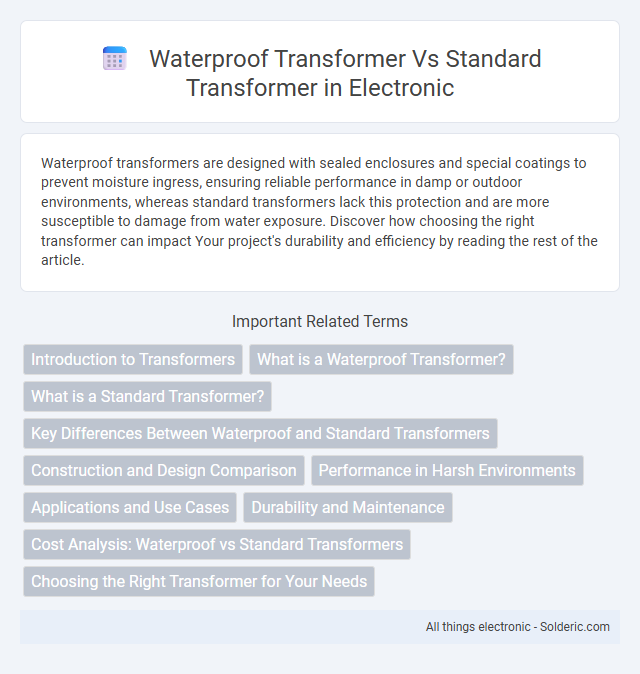 Waterproof Transformer Vs Standard Transformer in Electronic

Waterproof transformers are designed with sealed enclosures and special coatings to prevent moisture ingress, ensuring reliable performance in damp or outdoor environments, whereas standard transformers lack this protection and are more susceptible to damage from water exposure. Discover how choosing the right transformer can impact Your project's durability and efficiency by reading the rest of the article.

Important Related Terms

Introduction to Transformers

What is a Waterproof Transformer?

What is a Standard Transformer?

Key Differences Between Waterproof and Standard Transformers

Construction and Design Comparison

Performance in Harsh Environments

Applications and Use Cases

Durability and Maintenance

Cost Analysis: Waterproof vs Standard Transformers

Choosing the Right Transformer for Your Needs

All things electronic - Solderic.com