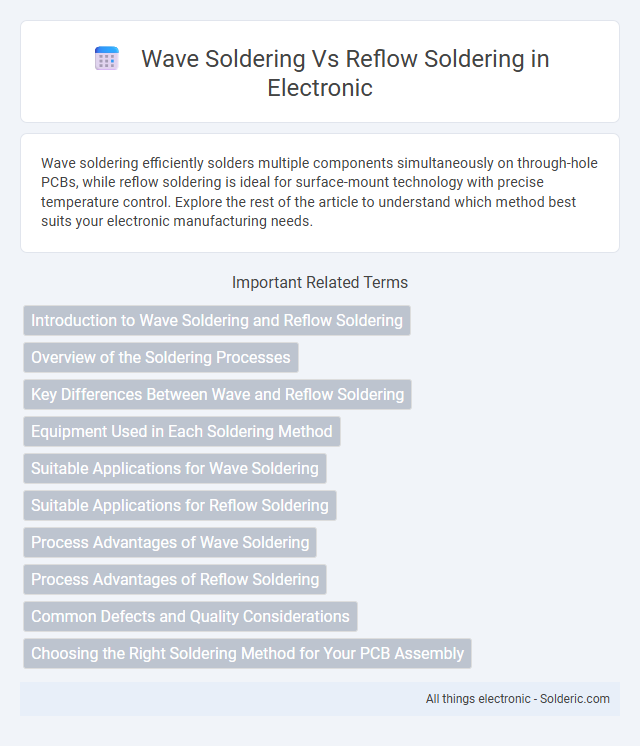 Wave Soldering Vs Reflow Soldering in Electronic

Wave soldering efficiently solders multiple components simultaneously on through-hole PCBs, while reflow soldering is ideal for surface-mount technology with precise temperature control. Explore the rest of the article to understand which method best suits your electronic manufacturing needs.

Important Related Terms

Introduction to Wave Soldering and Reflow Soldering

Overview of the Soldering Processes

Key Differences Between Wave and Reflow Soldering

Equipment Used in Each Soldering Method

Suitable Applications for Wave Soldering

Suitable Applications for Reflow Soldering

Process Advantages of Wave Soldering

Process Advantages of Reflow Soldering

Common Defects and Quality Considerations

Choosing the Right Soldering Method for Your PCB Assembly

All things electronic - Solderic.com