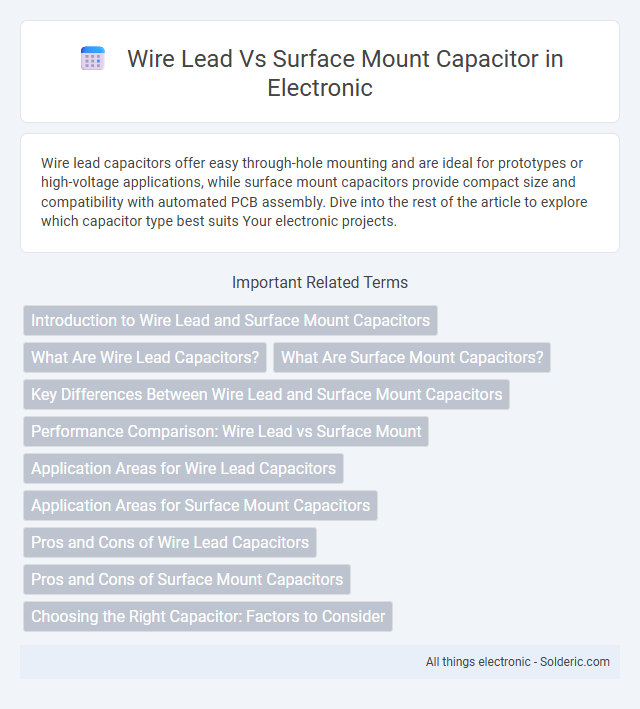 Wire Lead Vs Surface Mount Capacitor in Electronic

Wire lead capacitors offer easy through-hole mounting and are ideal for prototypes or high-voltage applications, while surface mount capacitors provide compact size and compatibility with automated PCB assembly. Dive into the rest of the article to explore which capacitor type best suits Your electronic projects.

Important Related Terms

Introduction to Wire Lead and Surface Mount Capacitors

What Are Wire Lead Capacitors?

What Are Surface Mount Capacitors?

Key Differences Between Wire Lead and Surface Mount Capacitors

Performance Comparison: Wire Lead vs Surface Mount

Application Areas for Wire Lead Capacitors

Application Areas for Surface Mount Capacitors

Pros and Cons of Wire Lead Capacitors

Pros and Cons of Surface Mount Capacitors

Choosing the Right Capacitor: Factors to Consider

All things electronic - Solderic.com