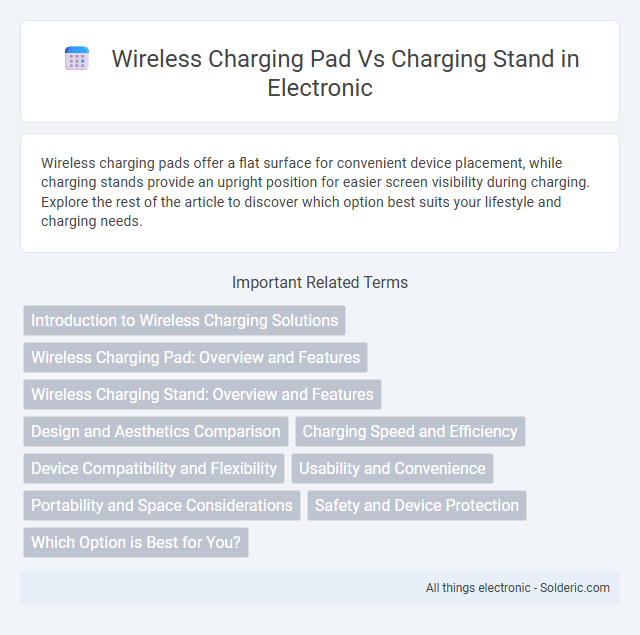 Wireless Charging Pad Vs Charging Stand in Electronic

Wireless charging pads offer a flat surface for convenient device placement, while charging stands provide an upright position for easier screen visibility during charging. Explore the rest of the article to discover which option best suits your lifestyle and charging needs.

Important Related Terms

Introduction to Wireless Charging Solutions

Wireless Charging Pad: Overview and Features

Wireless Charging Stand: Overview and Features

Design and Aesthetics Comparison

Charging Speed and Efficiency

Device Compatibility and Flexibility

Usability and Convenience

Portability and Space Considerations

Safety and Device Protection

Which Option is Best for You?

All things electronic - Solderic.com