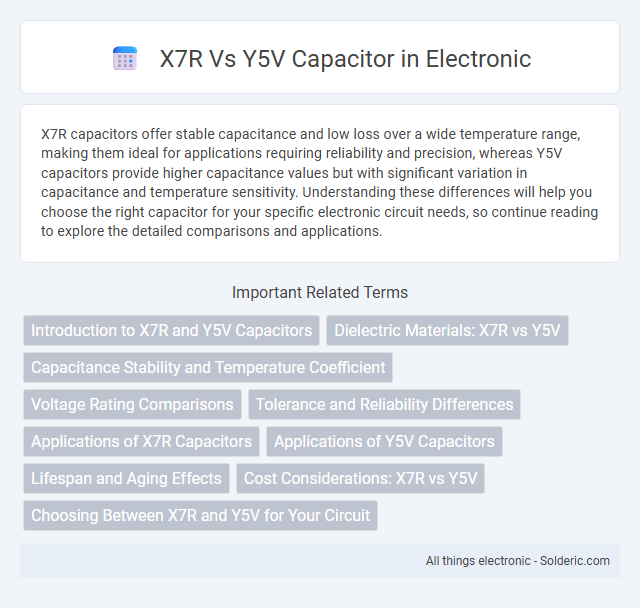 X7R Vs Y5V Capacitor in Electronic

X7R capacitors offer stable capacitance and low loss over a wide temperature range, making them ideal for applications requiring reliability and precision, whereas Y5V capacitors provide higher capacitance values but with significant variation in capacitance and temperature sensitivity. Understanding these differences will help you choose the right capacitor for your specific electronic circuit needs, so continue reading to explore the detailed comparisons and applications.

Important Related Terms

Introduction to X7R and Y5V Capacitors

Dielectric Materials: X7R vs Y5V

Capacitance Stability and Temperature Coefficient

Voltage Rating Comparisons

Tolerance and Reliability Differences

Applications of X7R Capacitors

Applications of Y5V Capacitors

Lifespan and Aging Effects

Cost Considerations: X7R vs Y5V

Choosing Between X7R and Y5V for Your Circuit

All things electronic - Solderic.com