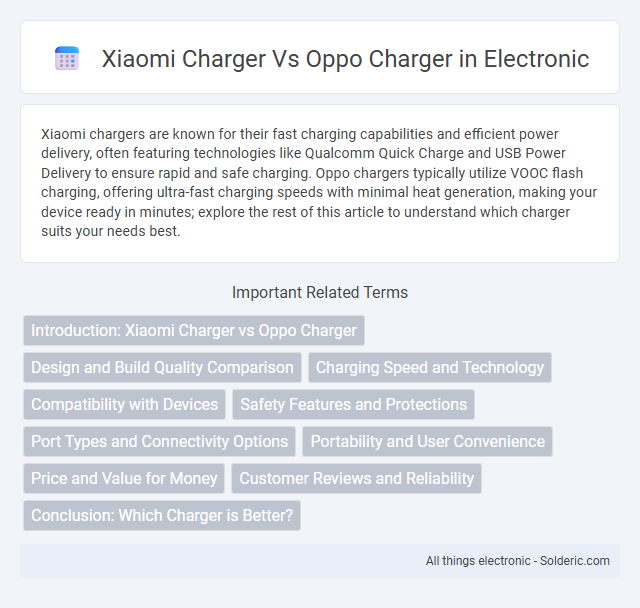 Xiaomi Charger Vs Oppo Charger in Electronic

Xiaomi chargers are known for their fast charging capabilities and efficient power delivery, often featuring technologies like Qualcomm Quick Charge and USB Power Delivery to ensure rapid and safe charging. Oppo chargers typically utilize VOOC flash charging, offering ultra-fast charging speeds with minimal heat generation, making your device ready in minutes; explore the rest of this article to understand which charger suits your needs best.

Important Related Terms

Introduction: Xiaomi Charger vs Oppo Charger

Design and Build Quality Comparison

Charging Speed and Technology

Compatibility with Devices

Safety Features and Protections

Port Types and Connectivity Options

Portability and User Convenience

Price and Value for Money

Customer Reviews and Reliability

Conclusion: Which Charger is Better?

All things electronic - Solderic.com