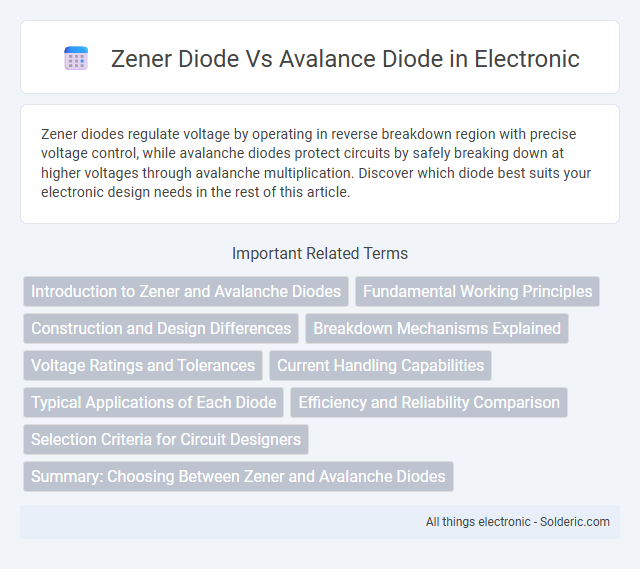 Zener Diode Vs Avalance Diode in Electronic

Zener diodes regulate voltage by operating in reverse breakdown region with precise voltage control, while avalanche diodes protect circuits by safely breaking down at higher voltages through avalanche multiplication. Discover which diode best suits your electronic design needs in the rest of this article.

Important Related Terms

Introduction to Zener and Avalanche Diodes

Fundamental Working Principles

Construction and Design Differences

Breakdown Mechanisms Explained

Voltage Ratings and Tolerances

Current Handling Capabilities

Typical Applications of Each Diode

Efficiency and Reliability Comparison

Selection Criteria for Circuit Designers

Summary: Choosing Between Zener and Avalanche Diodes

All things electronic - Solderic.com