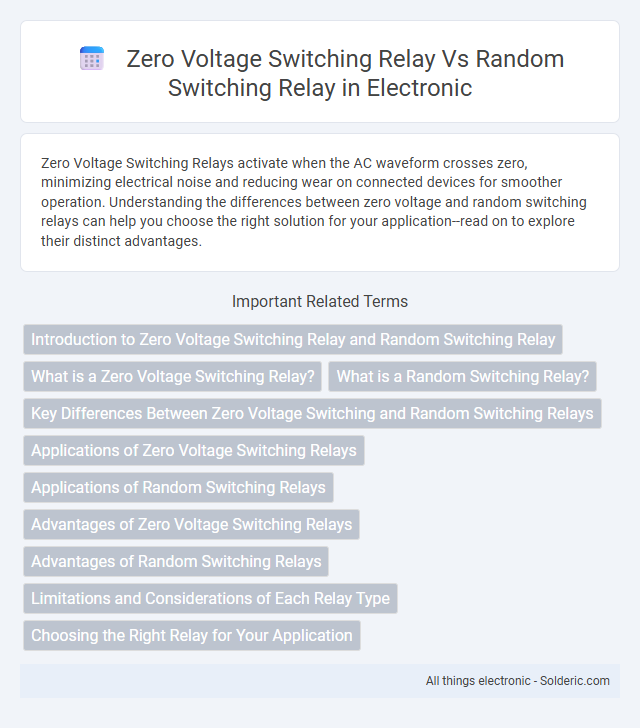 Zero Voltage Switching Relay Vs Random Switching Relay in Electronic

Zero Voltage Switching Relays activate when the AC waveform crosses zero, minimizing electrical noise and reducing wear on connected devices for smoother operation. Understanding the differences between zero voltage and random switching relays can help you choose the right solution for your application--read on to explore their distinct advantages.

Important Related Terms

Introduction to Zero Voltage Switching Relay and Random Switching Relay

What is a Zero Voltage Switching Relay?

What is a Random Switching Relay?

Key Differences Between Zero Voltage Switching and Random Switching Relays

Applications of Zero Voltage Switching Relays

Applications of Random Switching Relays

Advantages of Zero Voltage Switching Relays

Advantages of Random Switching Relays

Limitations and Considerations of Each Relay Type

Choosing the Right Relay for Your Application

All things electronic - Solderic.com