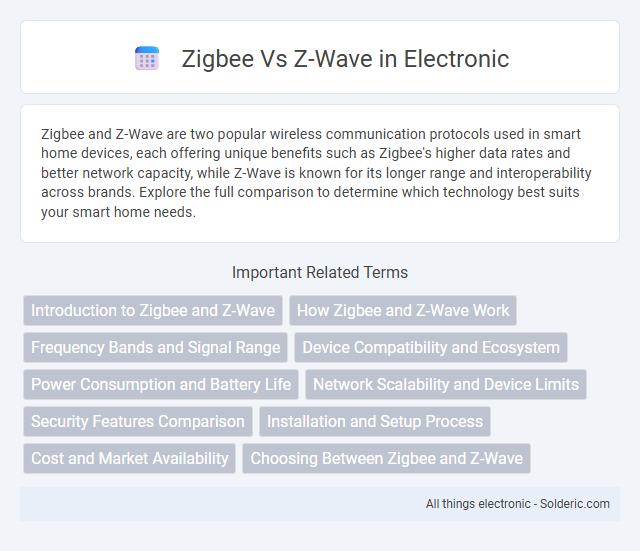 Zigbee Vs Z-Wave in Electronic

Zigbee and Z-Wave are two popular wireless communication protocols used in smart home devices, each offering unique benefits such as Zigbee's higher data rates and better network capacity, while Z-Wave is known for its longer range and interoperability across brands. Explore the full comparison to determine which technology best suits your smart home needs.

Important Related Terms

Introduction to Zigbee and Z-Wave

How Zigbee and Z-Wave Work

Frequency Bands and Signal Range

Device Compatibility and Ecosystem

Power Consumption and Battery Life

Network Scalability and Device Limits

Security Features Comparison

Installation and Setup Process

Cost and Market Availability

Choosing Between Zigbee and Z-Wave

All things electronic - Solderic.com