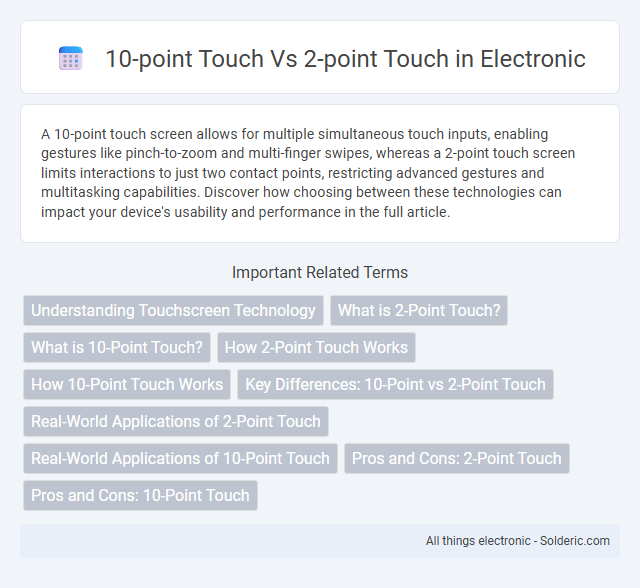 10-point Touch Vs 2-point Touch in Electronic

A 10-point touch screen allows for multiple simultaneous touch inputs, enabling gestures like pinch-to-zoom and multi-finger swipes, whereas a 2-point touch screen limits interactions to just two contact points, restricting advanced gestures and multitasking capabilities. Discover how choosing between these technologies can impact your device's usability and performance in the full article.

Important Related Terms

Understanding Touchscreen Technology

What is 2-Point Touch?

What is 10-Point Touch?

How 2-Point Touch Works

How 10-Point Touch Works

Key Differences: 10-Point vs 2-Point Touch

Real-World Applications of 2-Point Touch

Real-World Applications of 10-Point Touch

Pros and Cons: 2-Point Touch

Pros and Cons: 10-Point Touch

All things electronic - Solderic.com